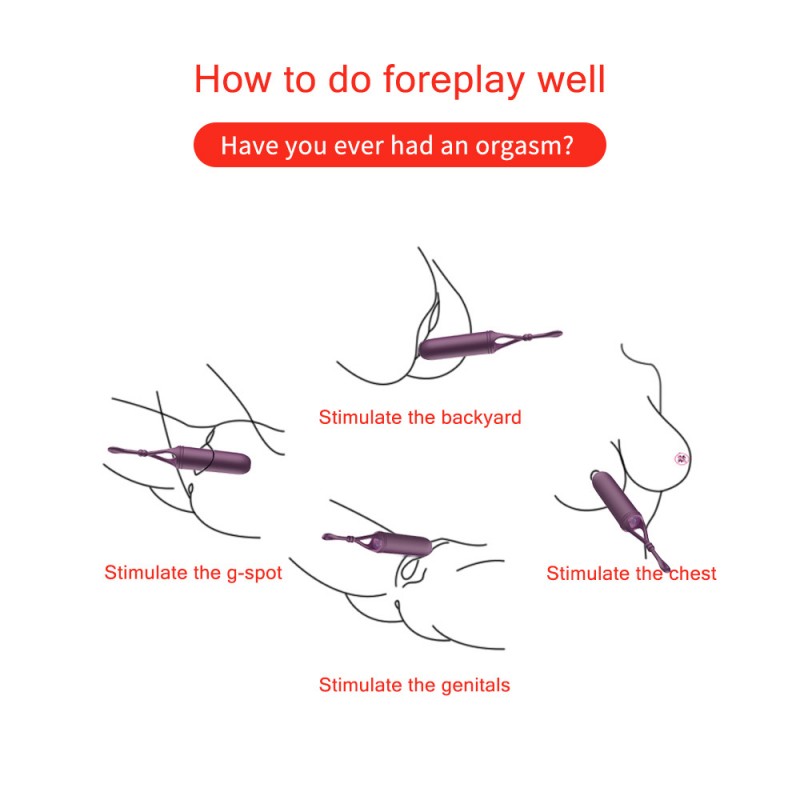 How to do foreplay well

Have you ever had an orgasm?

Stimulate the backyard

Stimulate the g-spot

Stimulate the chest

Stimulate the genitals