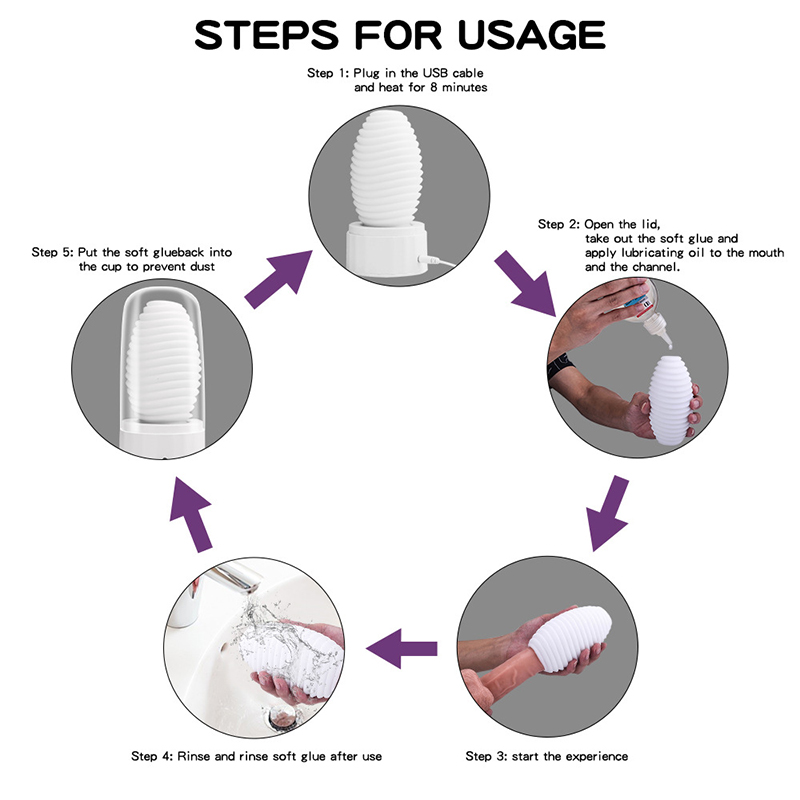 STEPS FOR USAGE

Step 1: Plug in the USB cable and heat for 8 minutes

Step 2: Open the lid, take out the soft glue and apply lubricating oil to the mouth and the channel.

Step 3: start the experience

Step 4: Rinse and rinse soft glue after use

Step 5: Put the soft glueback into the cup to prevent dust